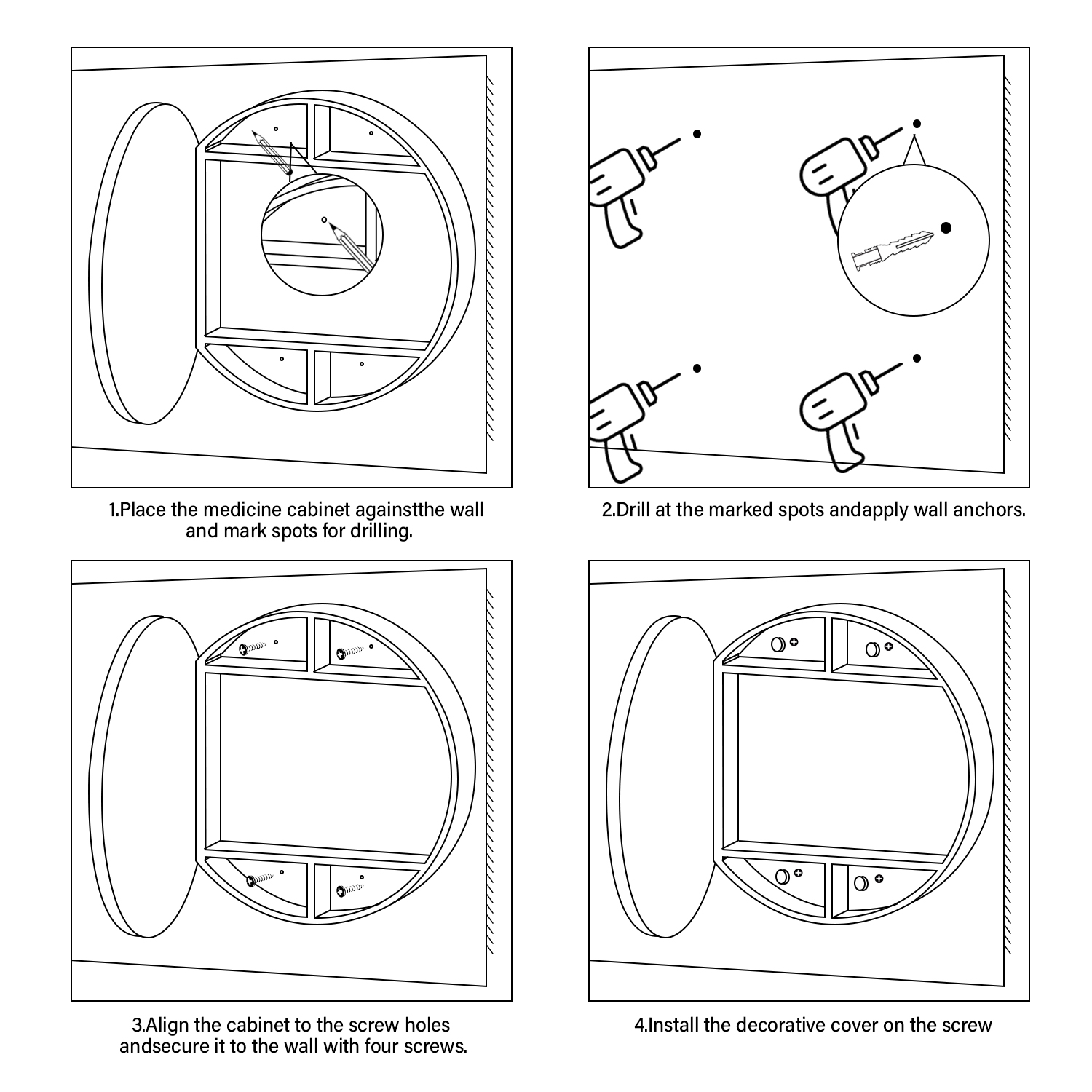 1.Place the medicine cabinet againstthe wall and mark spots for drilling.

2.Drill at the marked spots andapply wall anchors.

3.Align the cabinet to the screw holes andsecure it to the wall with four screws.

4.Install the decorative cover on the screw